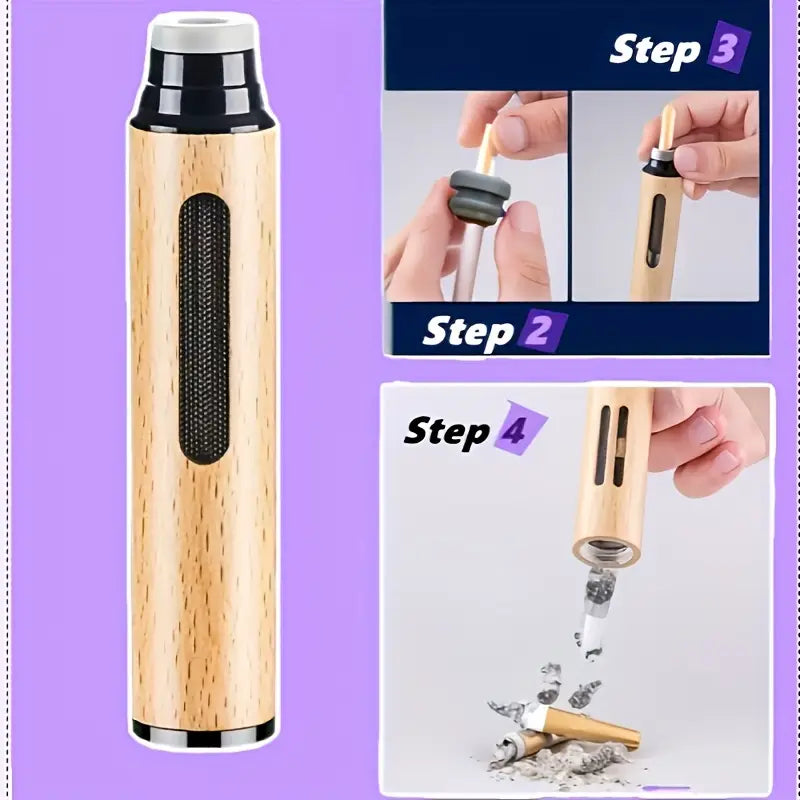 Step 3

Step 2

Step 4